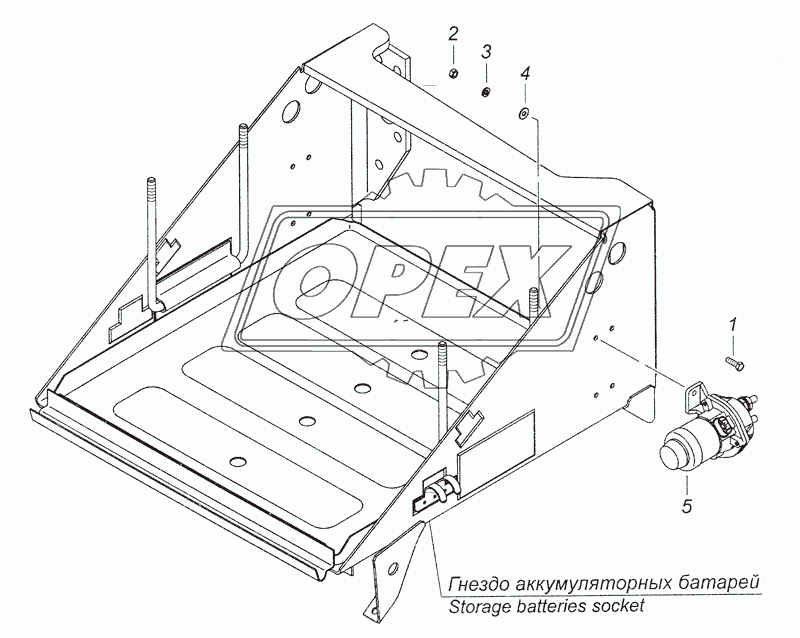 2
3
4
OPEX
1
5
Гнездо аккумуляторных батарей
Storage batteries socket